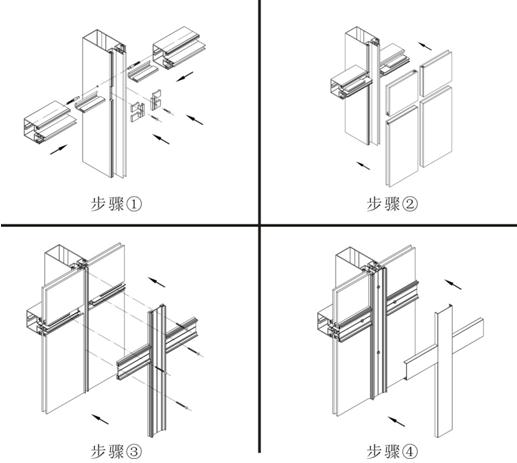 步骤①

步骤②

步骤③

步骤④